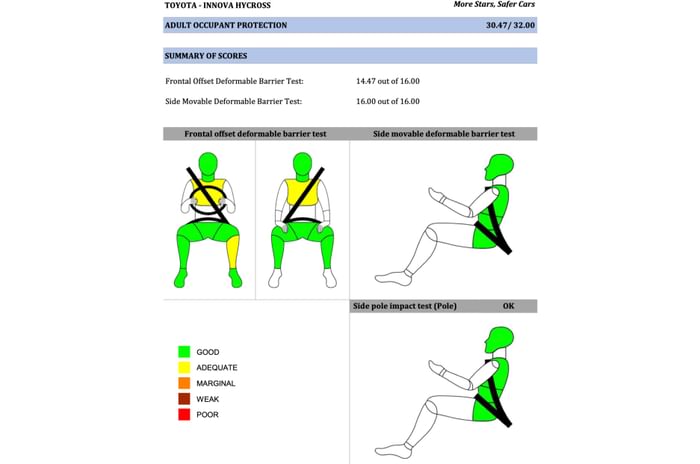 TOYOTA - INNOVA HYCROSS

More Stars, Safer Cars

ADULT OCCUPANT PROTECTION 30.47/ 32.00

SUMMARY OF SCORES

Frontal Offset Deformable Barrier Test: 14.47 out of 16.00

Side Movable Deformable Barrier Test: 16.00 out of 16.00

Frontal offset deformable barrier test

Side movable deformable barrier test

Side pole impact test (Pole) OK

GOOD
ADEQUATE
MARGINAL
WEAK
POOR